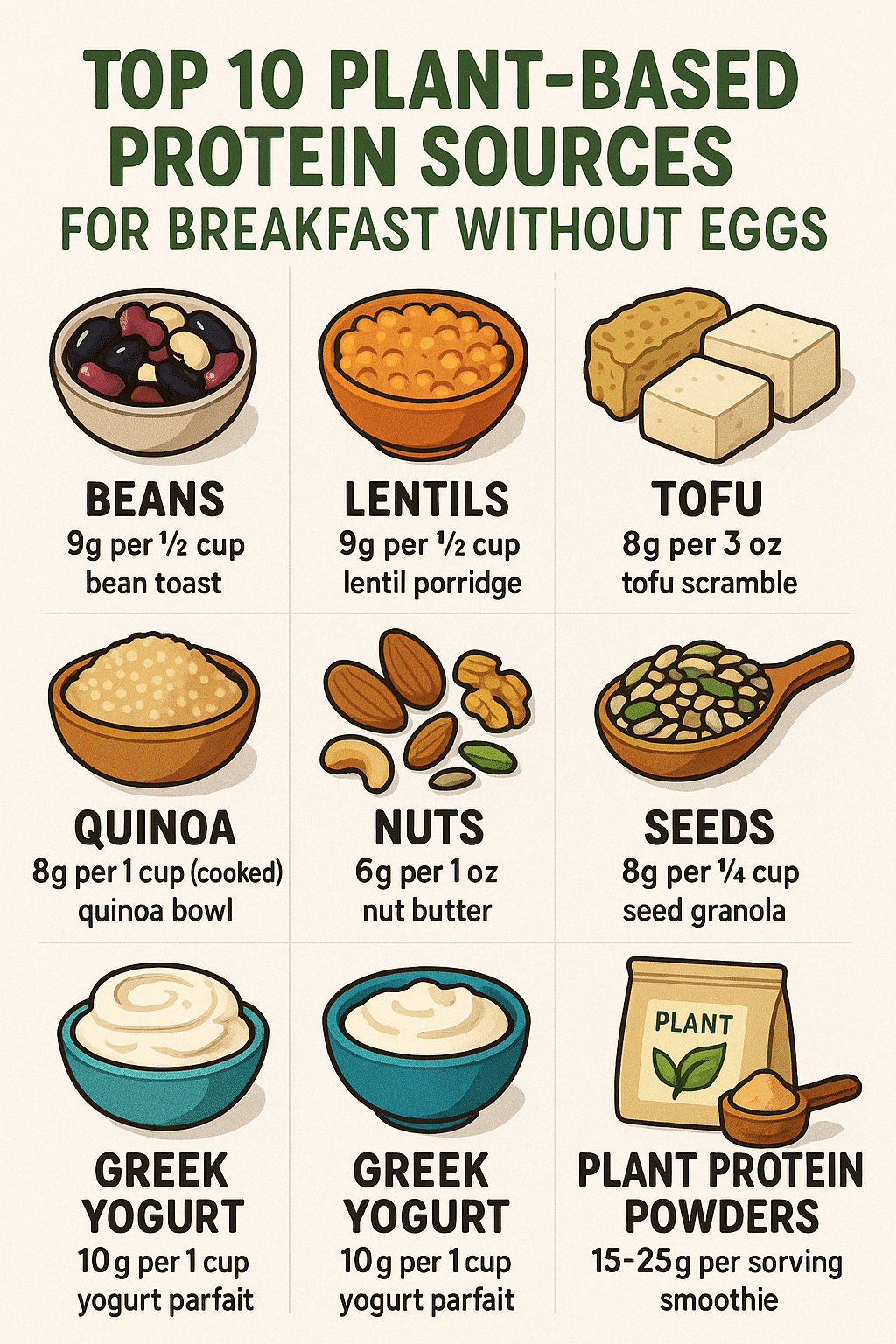 TOP 10 PLANT-BASED PROTEIN SOURCES
FOR BREAKFAST WITHOUT EGGS

BEANS
9g per ½ cup
bean toast

LENTILS
9g per ½ cup
lentil porridge

TOFU
8g per 3 oz
tofu scramble

QUINOA
8g per 1 cup (cooked)
quinoa bowl

NUTS
6g per 1 oz
nut butter

SEEDS
8g per ¼ cup
seed granola

GREEK YOGURT
10 g per 1 cup
yogurt parfait

GREEK YOGURT
10 g per 1 cup
yogurt parfait

PLANT

PLANT PROTEIN POWDERS
15-25g per sorving
smoothie