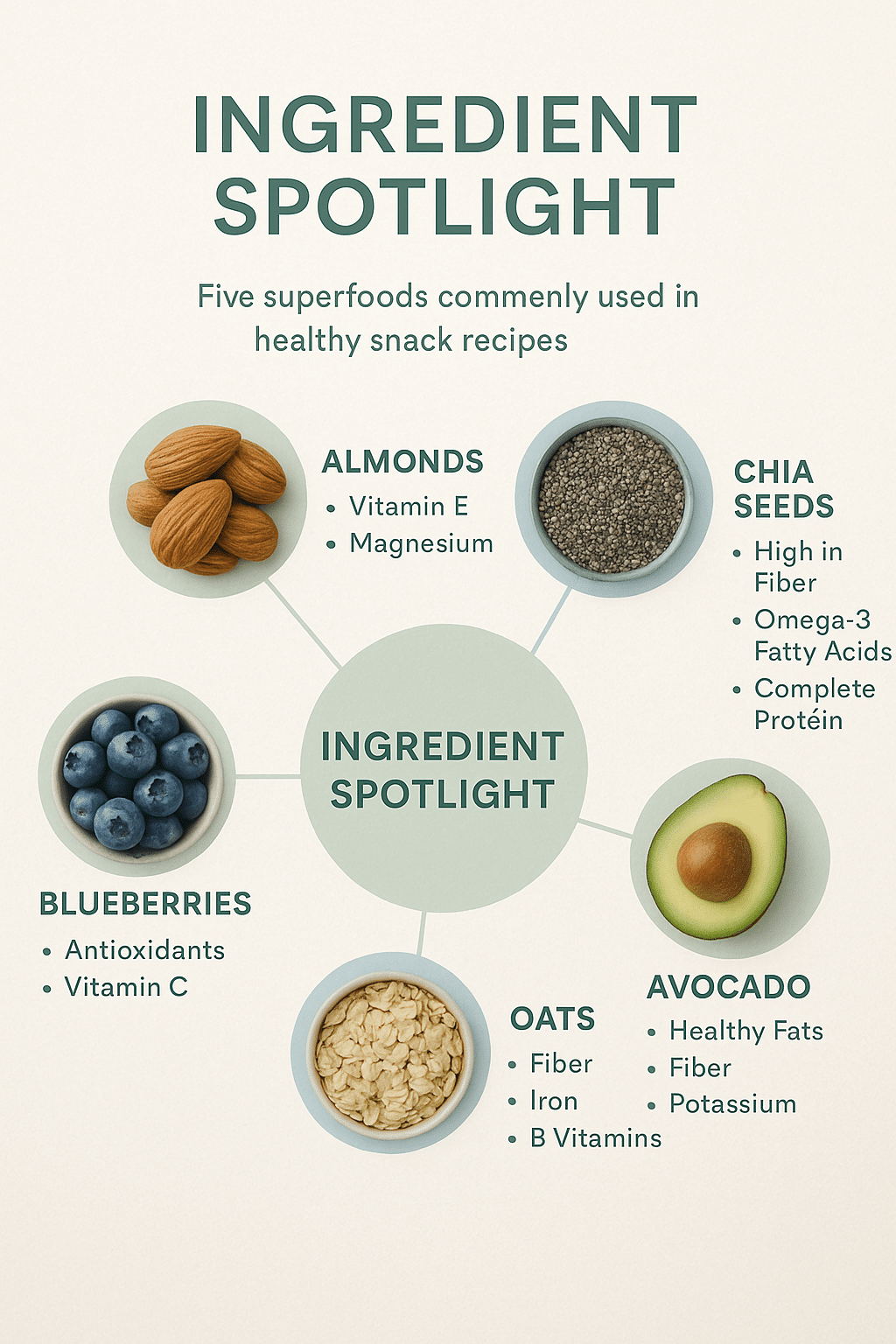 INGREDIENT SPOTLIGHT

Five superfoods commenly used in healthy snack recipes

ALMONDS
• Vitamin E
• Magnesium

CHIA SEEDS
• High in Fiber
• Omega-3 Fatty Acids
• Complete Protéin

INGREDIENT SPOTLIGHT

BLUEBERRIES
• Antioxidants
• Vitamin C

OATS
• Fiber
• Iron
• B Vitamins

AVOCADO
• Healthy Fats
• Fiber
• Potassium