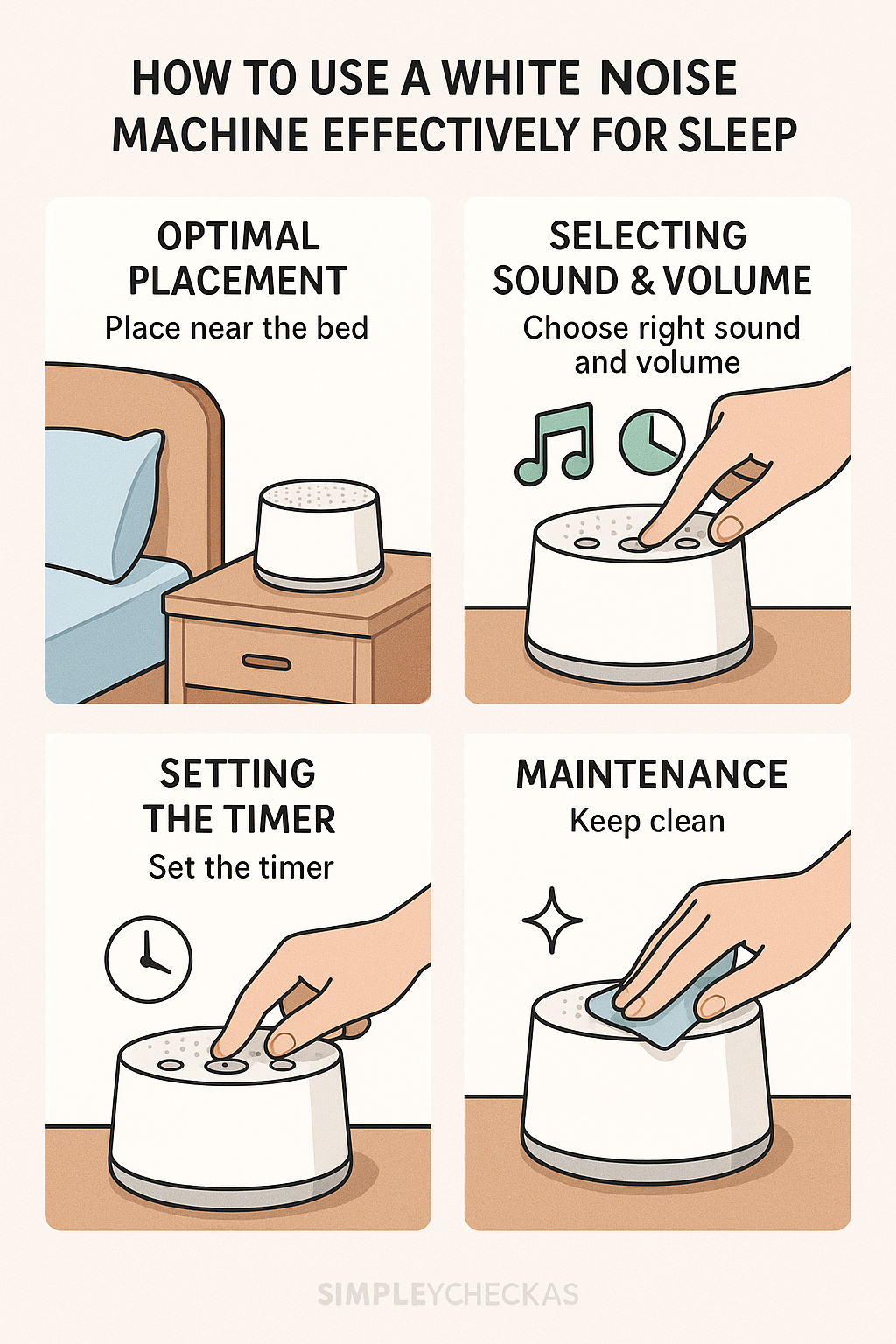 HOW TO USE A WHITE NOISE MACHINE EFFECTIVELY FOR SLEEP

OPTIMAL PLACEMENT
Place near the bed

SELECTING SOUND & VOLUME
Choose right sound and volume

SETTING THE TIMER
Set the timer

MAINTENANCE
Keep clean

SIMPLEYCHECKAS