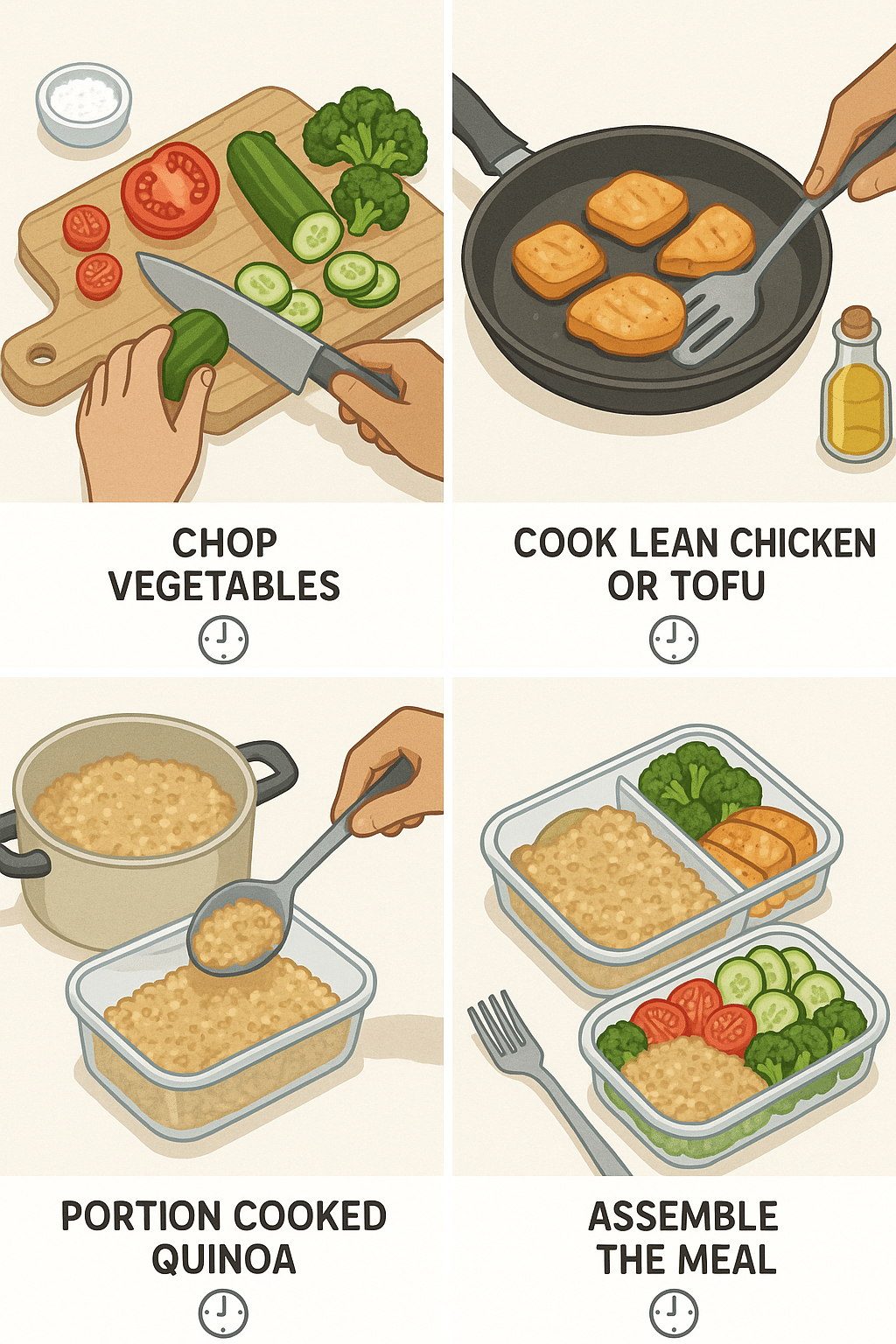 CHOP VEGETABLES

COOK LEAN CHICKEN OR TOFU

PORTION COOKED QUINOA

ASSEMBLE THE MEAL