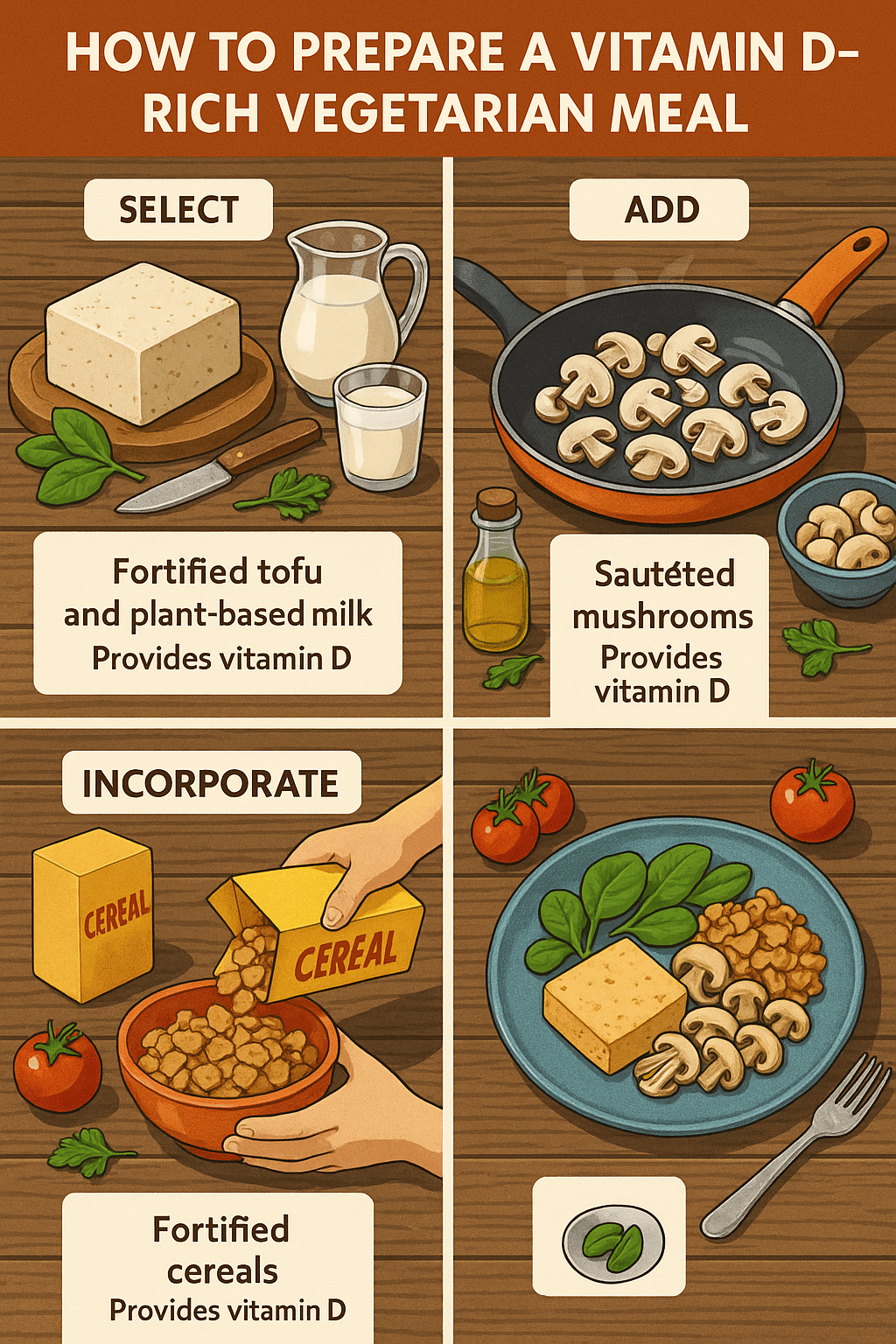 HOW TO PREPARE A VITAMIN D-RICH VEGETARIAN MEAL

SELECT

Fortified tofu and plant-based milk
Provides vitamin D

ADD

Sautéted mushrooms
Provides vitamin D

INCORPORATE

CEREAL

CEREAL

Fortified cereals
Provides vitamin D