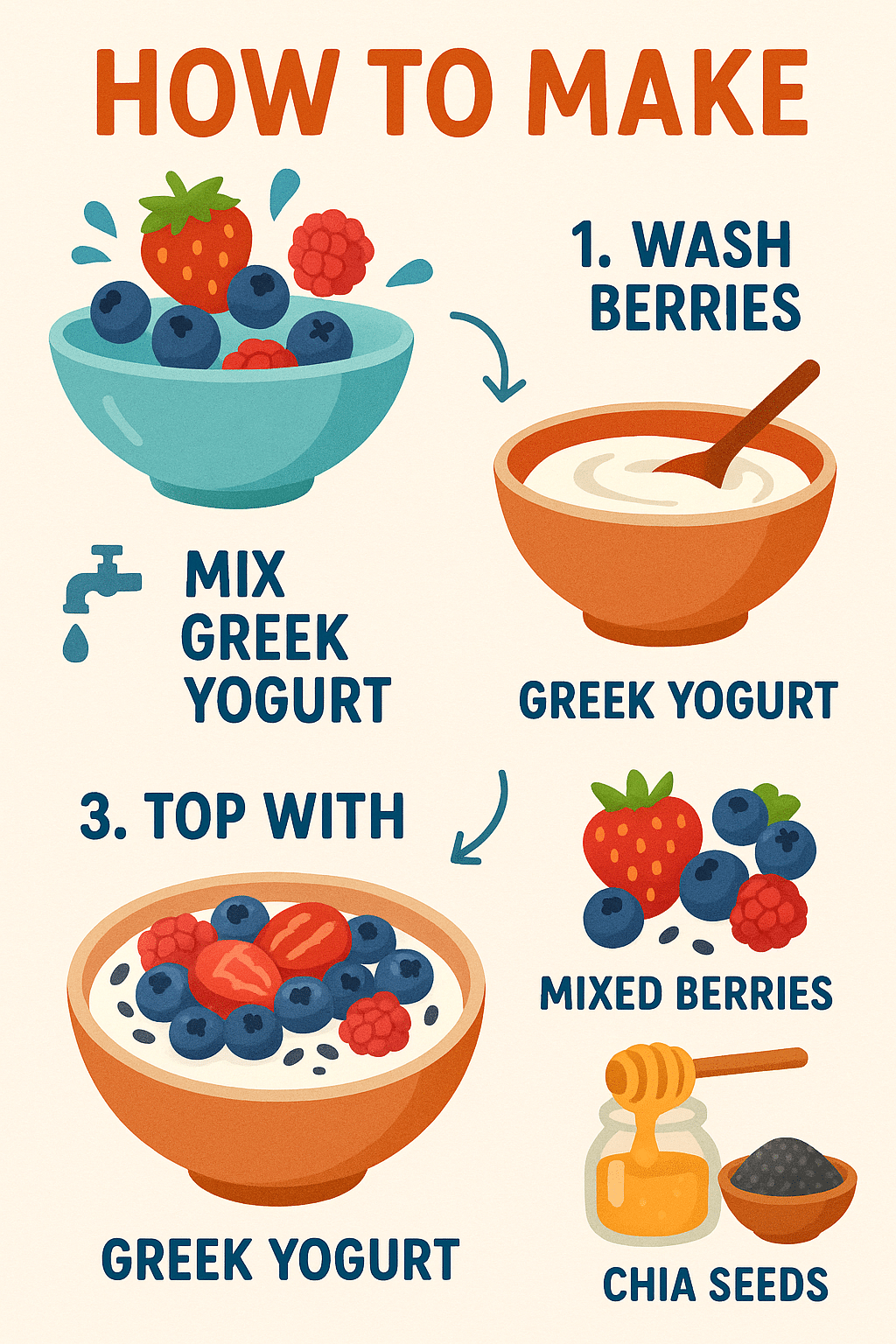 HOW TO MAKE

1. WASH BERRIES

MIX GREEK YOGURT

GREEK YOGURT

3. TOP WITH

MIXED BERRIES

GREEK YOGURT

CHIA SEEDS