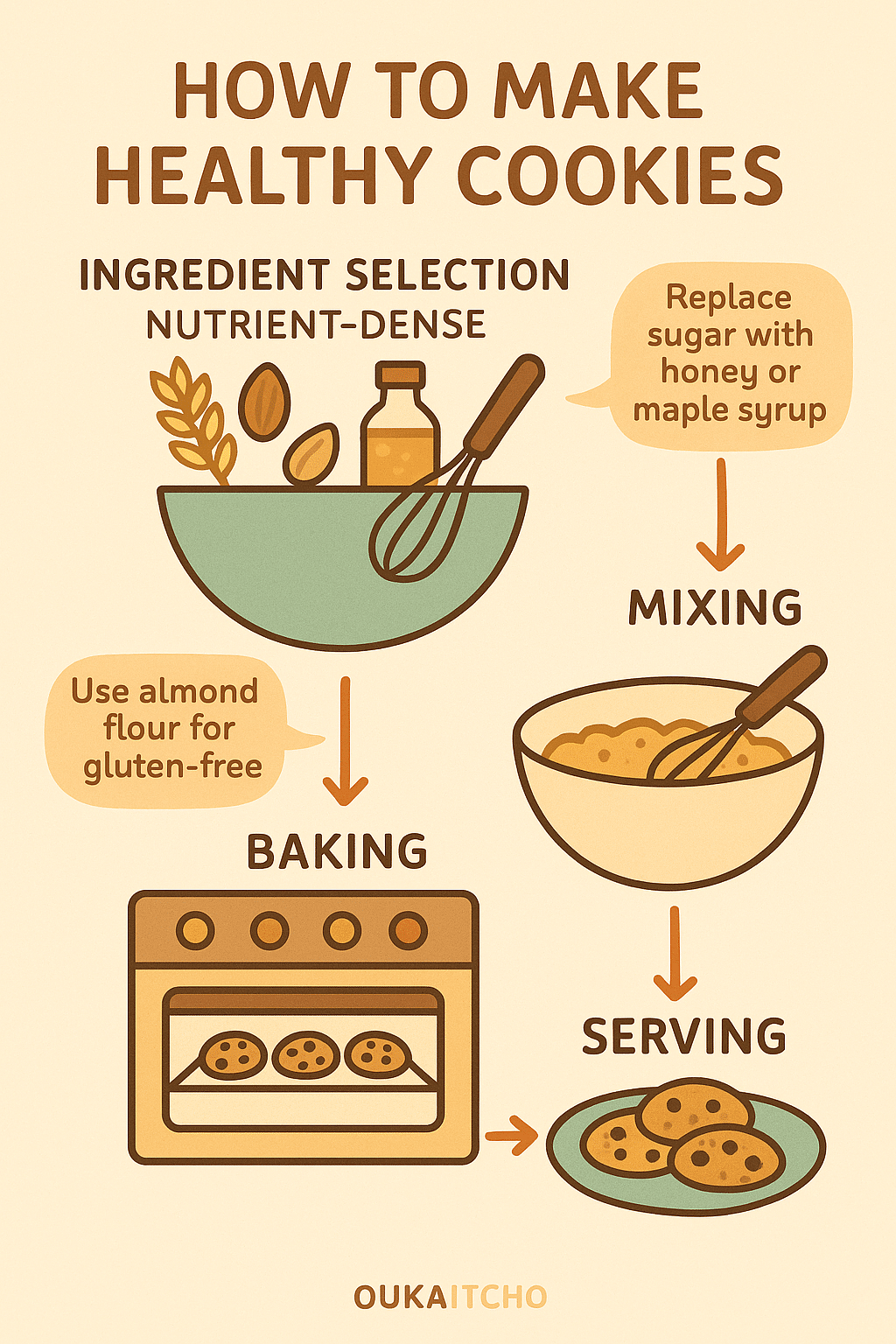 HOW TO MAKE HEALTHY COOKIES

INGREDIENT SELECTION
NUTRIENT-DENSE

Replace sugar with honey or maple syrup

MIXING

Use almond flour for gluten-free

BAKING

SERVING

OUKAITCHO