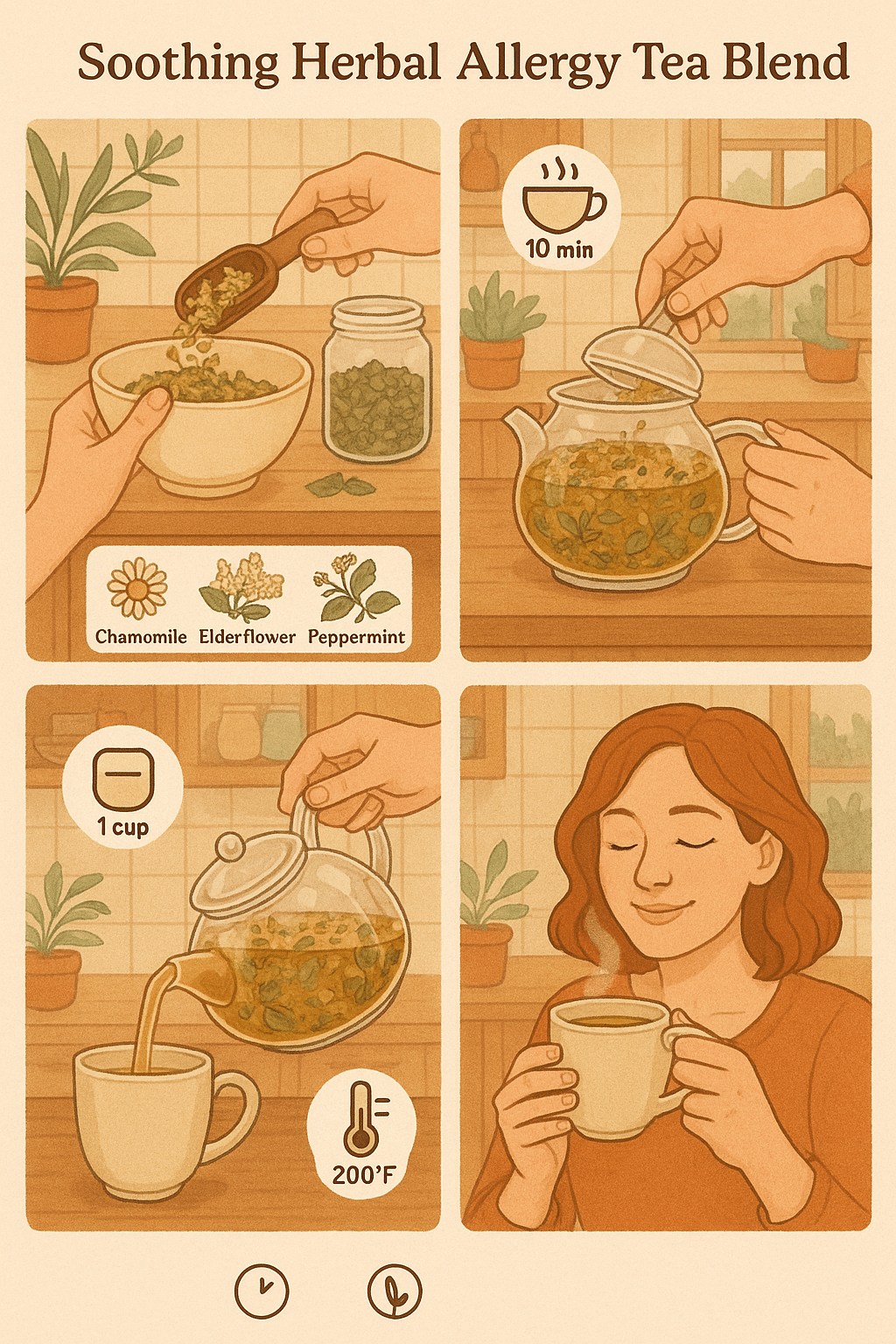 Soothing Herbal Allergy Tea Blend

Chamomile Elderflower Peppermint

10 min

1 cup

200'F