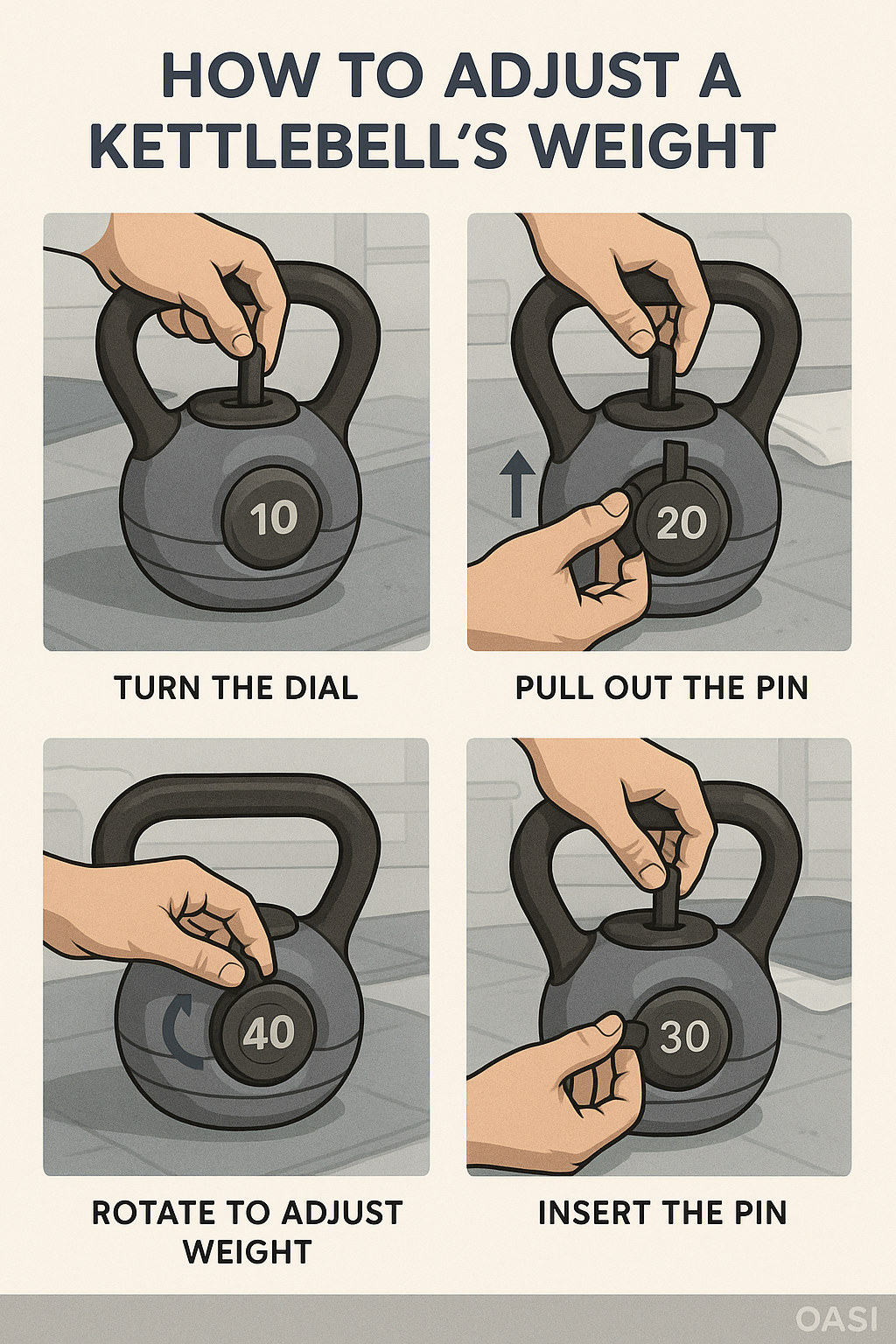 HOW TO ADJUST A KETTLEBELL'S WEIGHT

10

TURN THE DIAL

20

PULL OUT THE PIN

40

ROTATE TO ADJUST WEIGHT

30

INSERT THE PIN

OASI