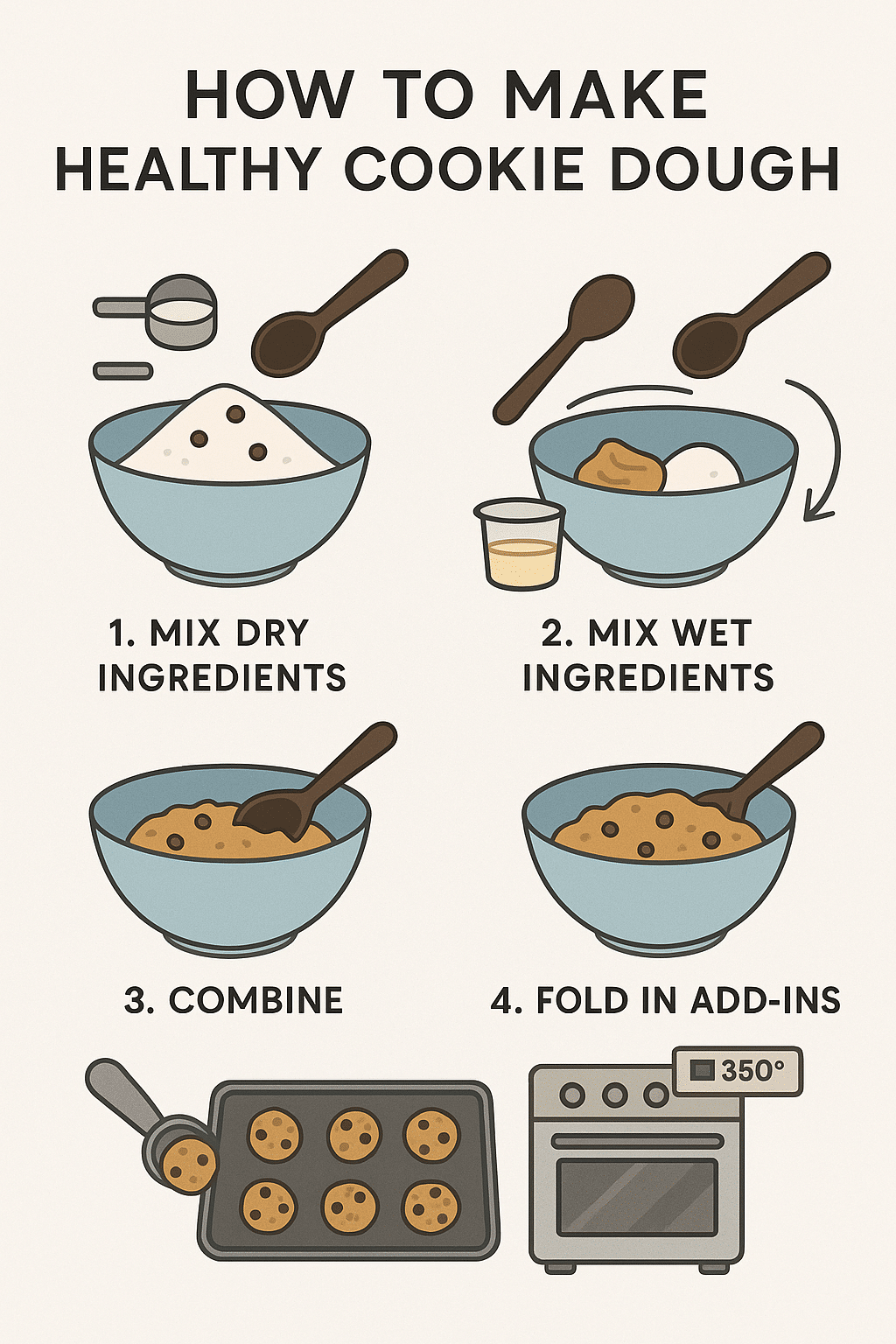 HOW TO MAKE HEALTHY COOKIE DOUGH

1. MIX DRY INGREDIENTS

2. MIX WET INGREDIENTS

3. COMBINE

4. FOLD IN ADD-INS

350°