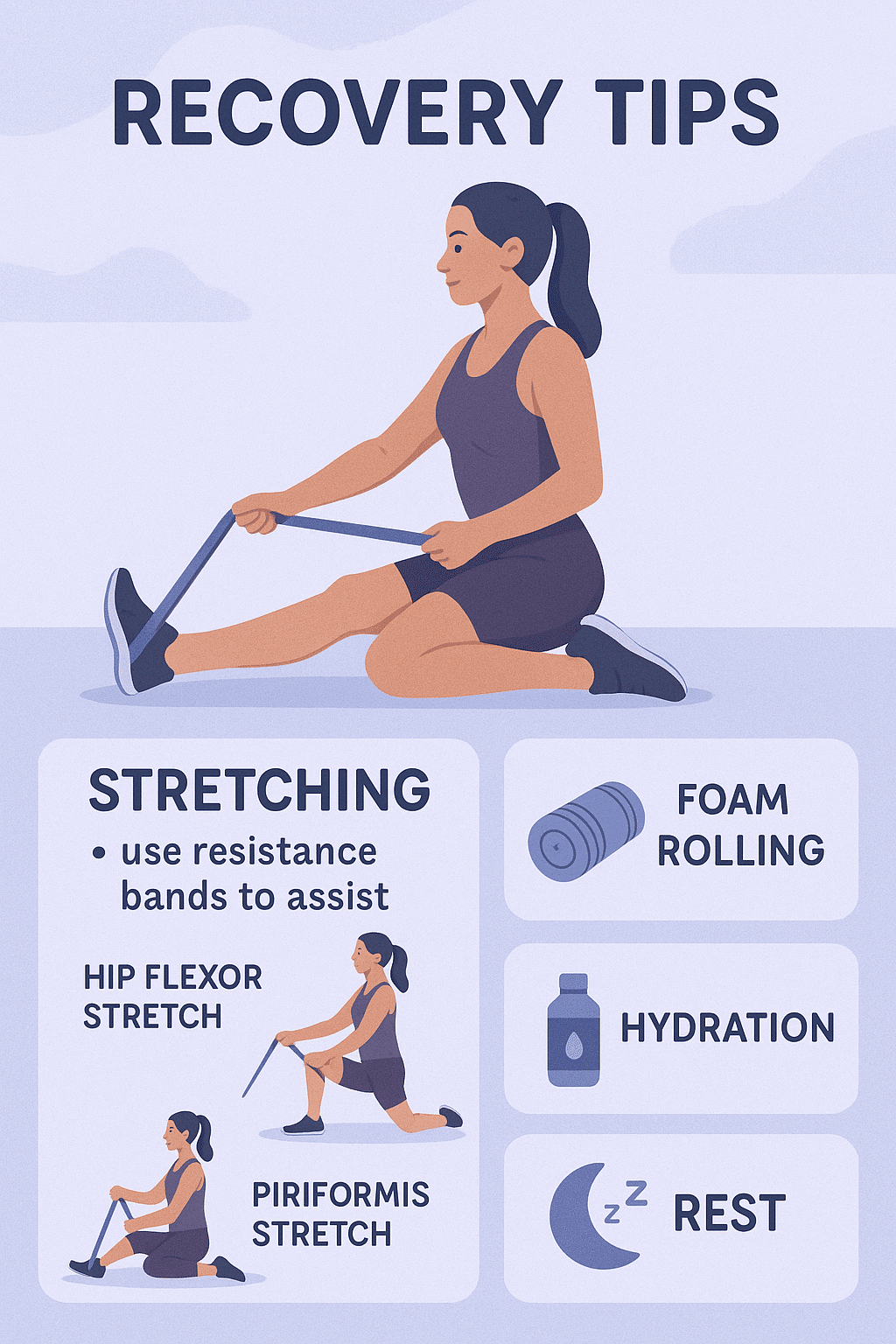 RECOVERY TIPS

STRETCHING
• use resistance bands to assist

HIP FLEXOR STRETCH

PIRIFORMIS STRETCH

FOAM ROLLING

HYDRATION

z z
REST