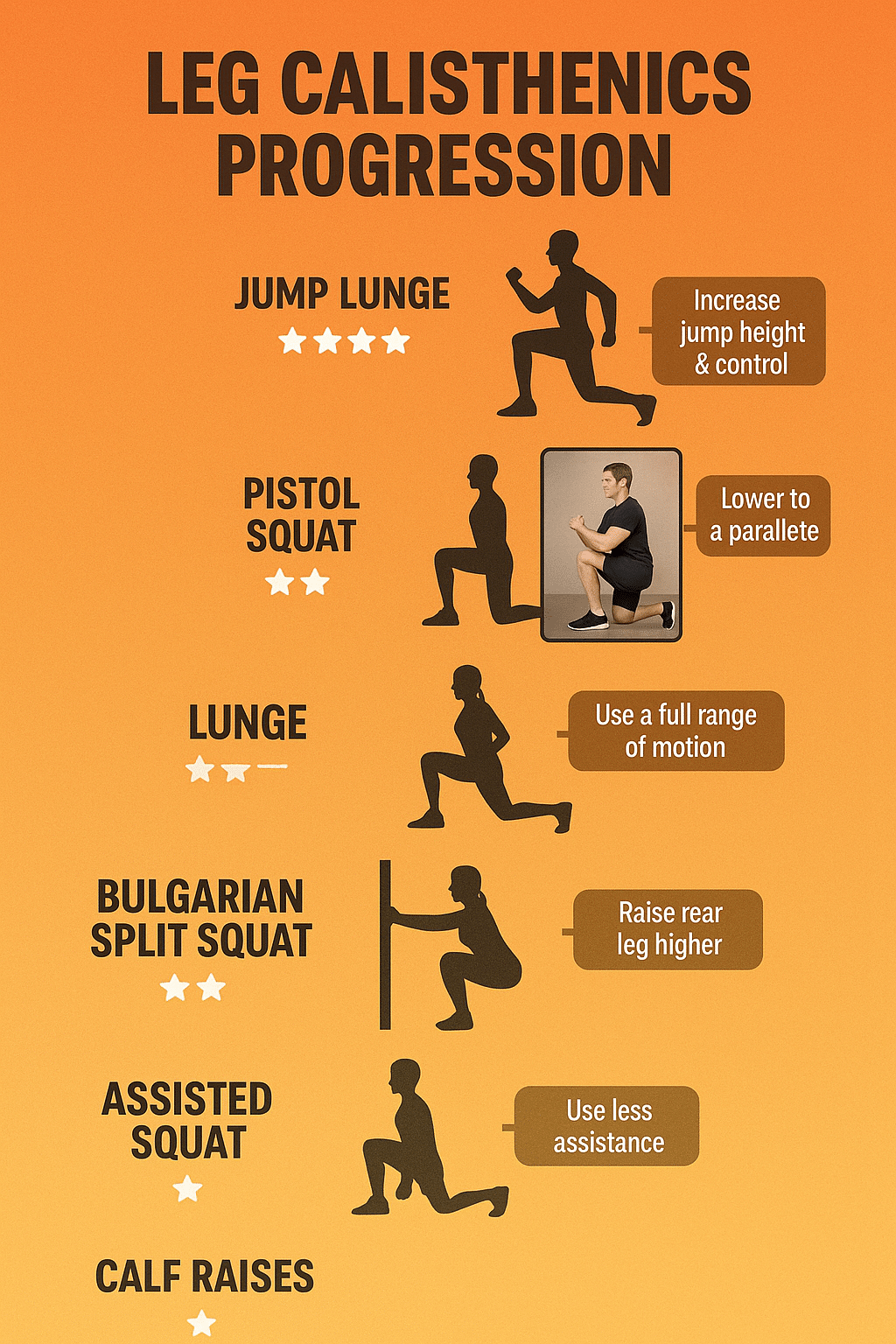 LEG CALISTHENICS PROGRESSION

JUMP LUNGE
★★★★

Increase jump height & control

PISTOL SQUAT
★★

Lower to a parallete

LUNGE
★★

Use a full range of motion

BULGARIAN SPLIT SQUAT
★★

Raise rear leg higher

ASSISTED SQUAT
★

Use less assistance

CALF RAISES
★