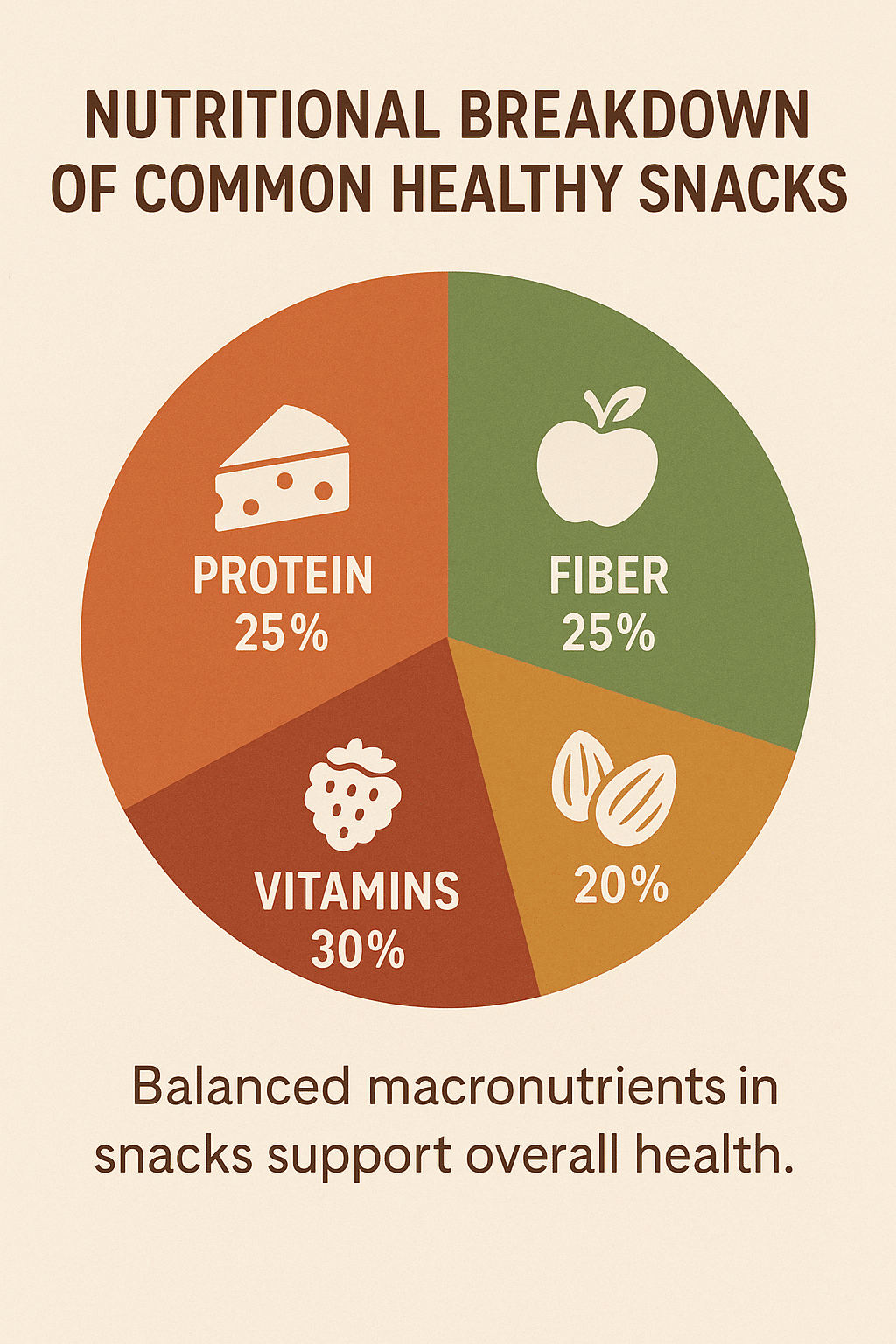 NUTRITIONAL BREAKDOWN OF COMMON HEALTHY SNACKS

PROTEIN 25%

FIBER 25%

VITAMINS 30%

20%

Balanced macronutrients in snacks support overall health.