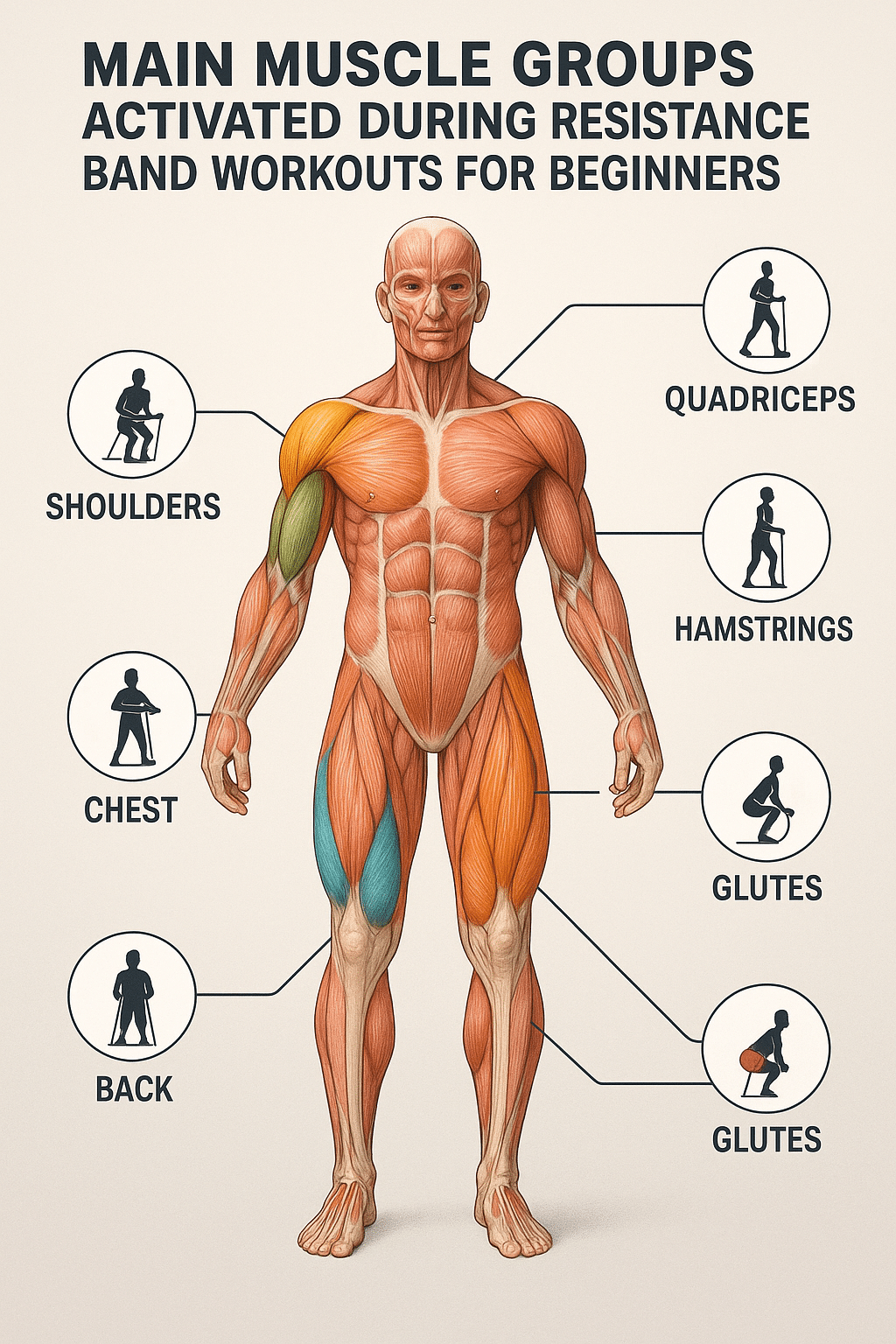 MAIN MUSCLE GROUPS ACTIVATED DURING RESISTANCE BAND WORKOUTS FOR BEGINNERS

SHOULDERS

CHEST

BACK

QUADRICEPS

HAMSTRINGS

GLUTES

GLUTES