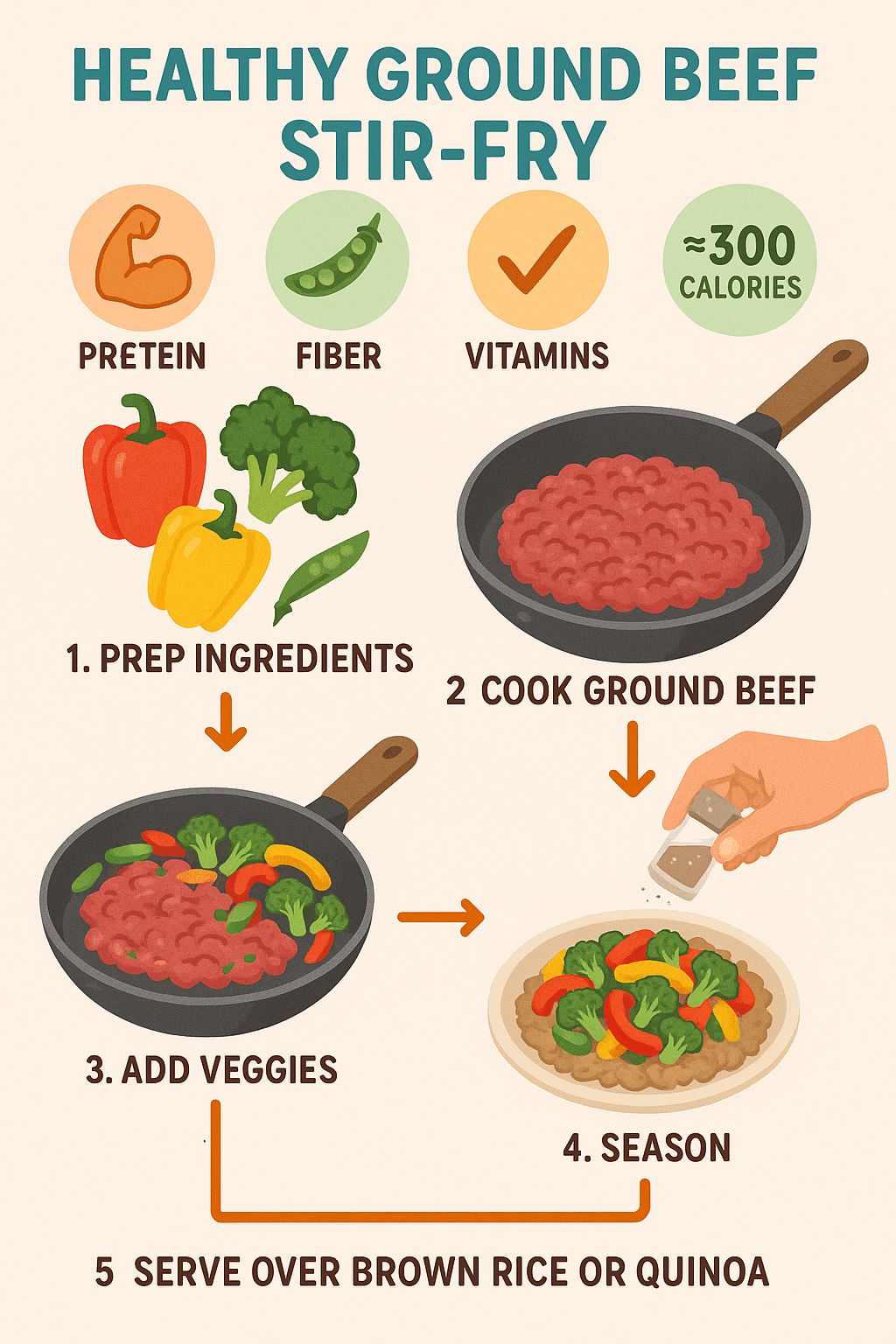 HEALTHY GROUND BEEF STIR-FRY

PRETEIN

FIBER

VITAMINS

≈300 CALORIES

1. PREP INGREDIENTS

2 COOK GROUND BEEF

3. ADD VEGGIES

4. SEASON

5 SERVE OVER BROWN RICE OR QUINOA