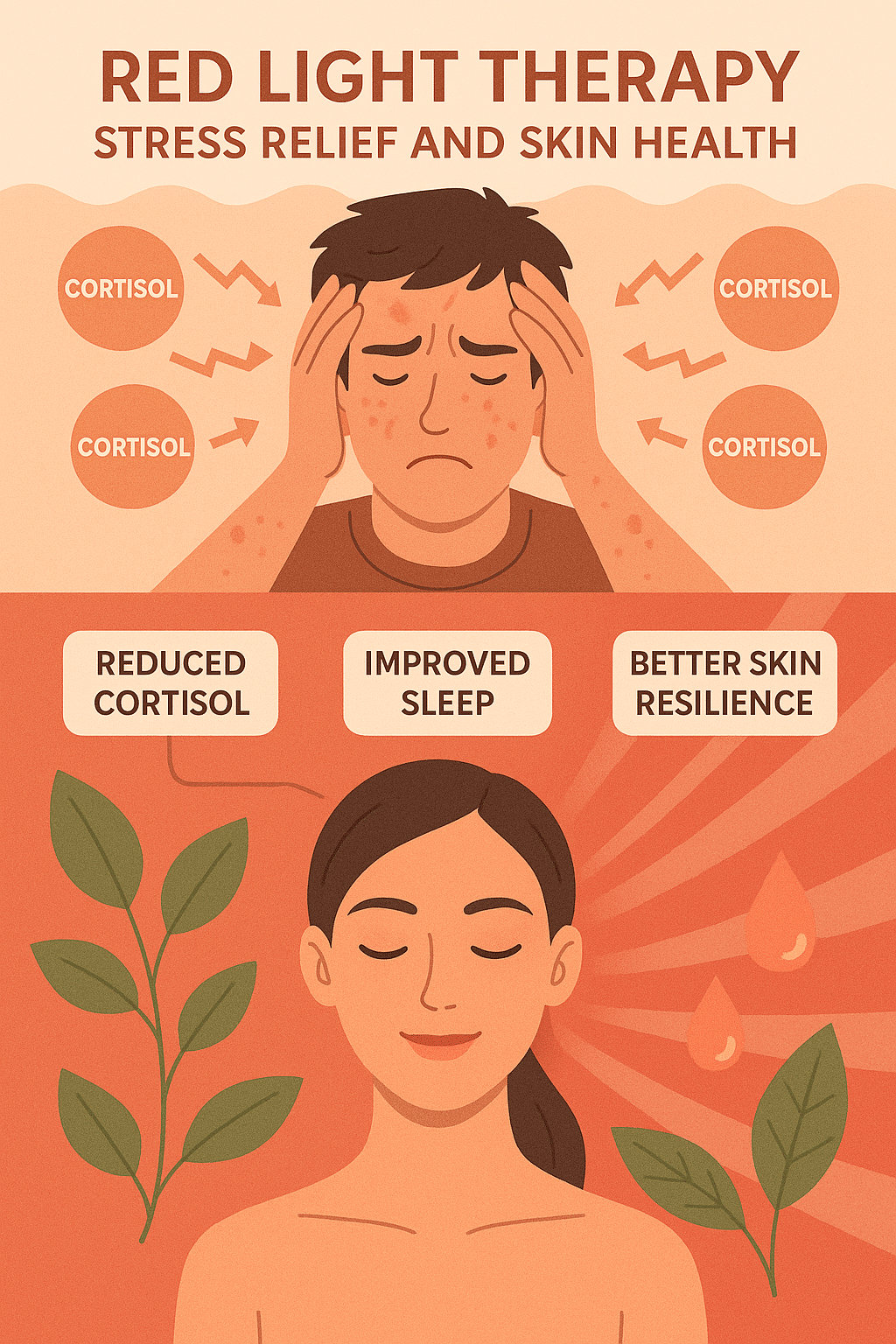 RED LIGHT THERAPY
STRESS RELIEF AND SKIN HEALTH

CORTISOL

CORTISOL

CORTISOL

CORTISOL

REDUCED CORTISOL

IMPROVED SLEEP

BETTER SKIN RESILIENCE