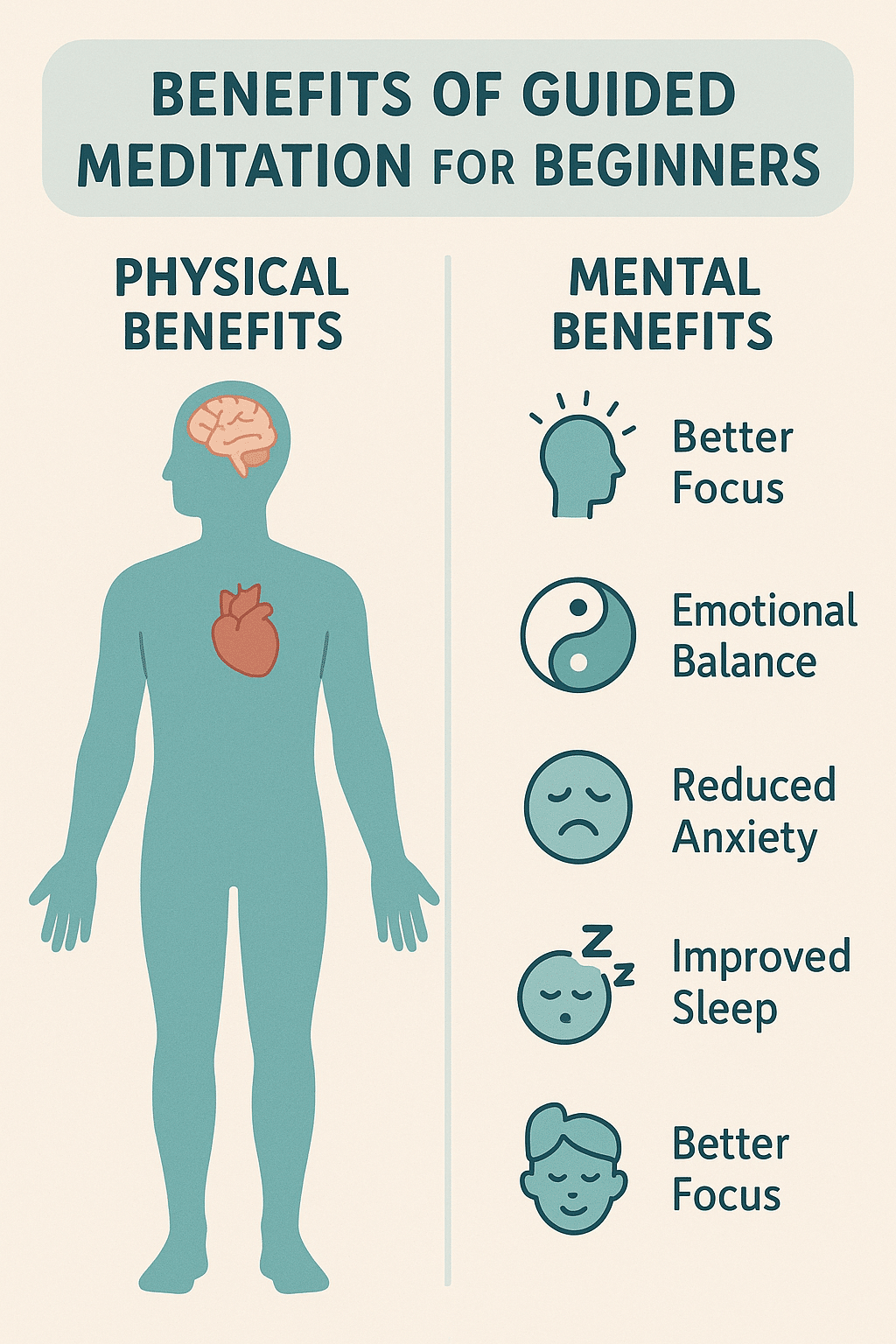 BENEFITS OF GUIDED MEDITATION FOR BEGINNERS

PHYSICAL BENEFITS

MENTAL BENEFITS

Better Focus

Emotional Balance

Reduced Anxiety

Improved Sleep

Better Focus