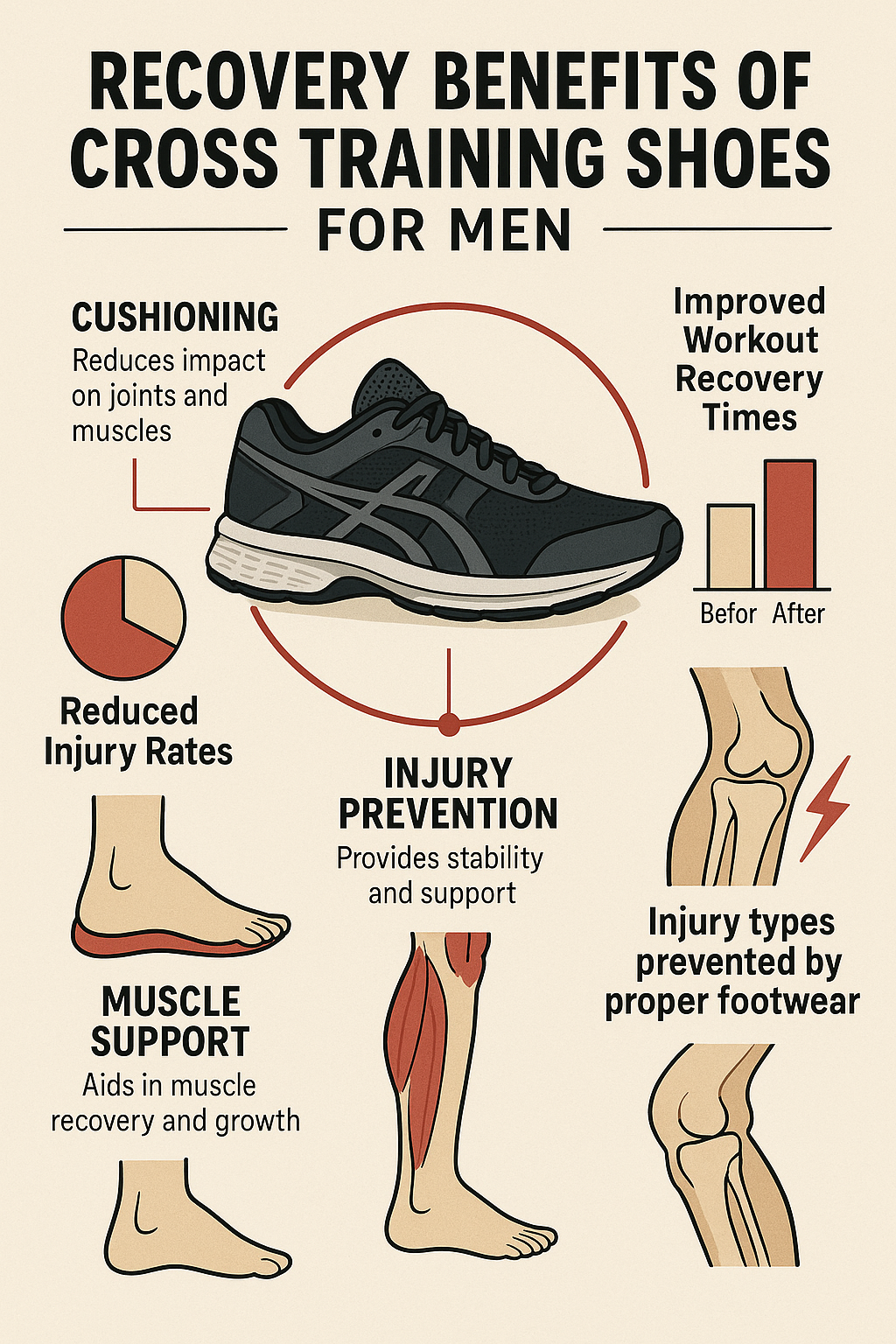 RECOVERY BENEFITS OF CROSS TRAINING SHOES

FOR MEN

CUSHIONING
Reduces impact on joints and muscles

Improved Workout Recovery Times

Befor After

Reduced Injury Rates

INJURY PREVENTION
Provides stability and support

Injury types prevented by proper footwear

MUSCLE SUPPORT
Aids in muscle recovery and growth