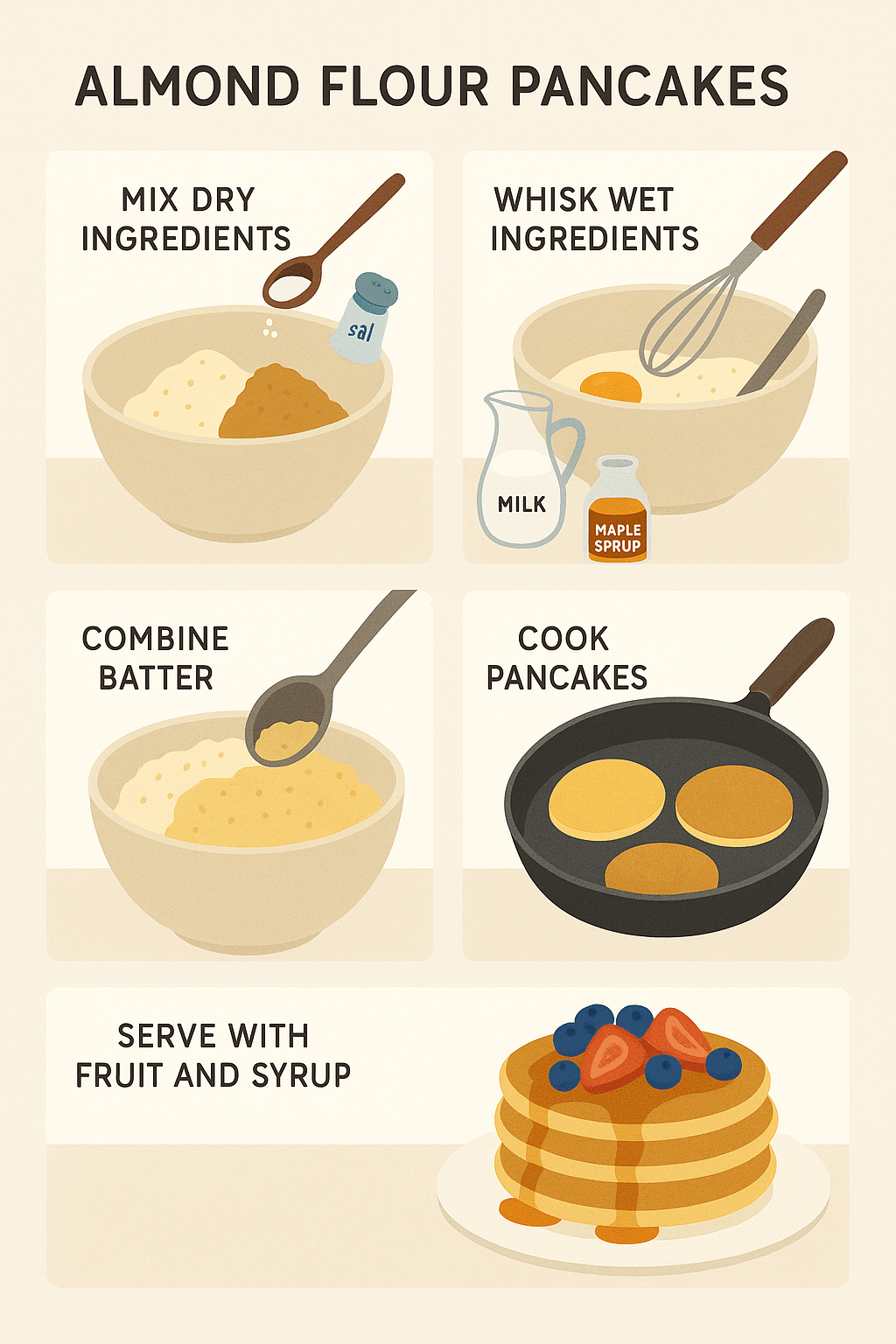 ALMOND FLOUR PANCAKES

MIX DRY INGREDIENTS

sal

WHISK WET INGREDIENTS

MILK

MAPLE SPRUP

COMBINE BATTER

COOK PANCAKES

SERVE WITH FRUIT AND SYRUP