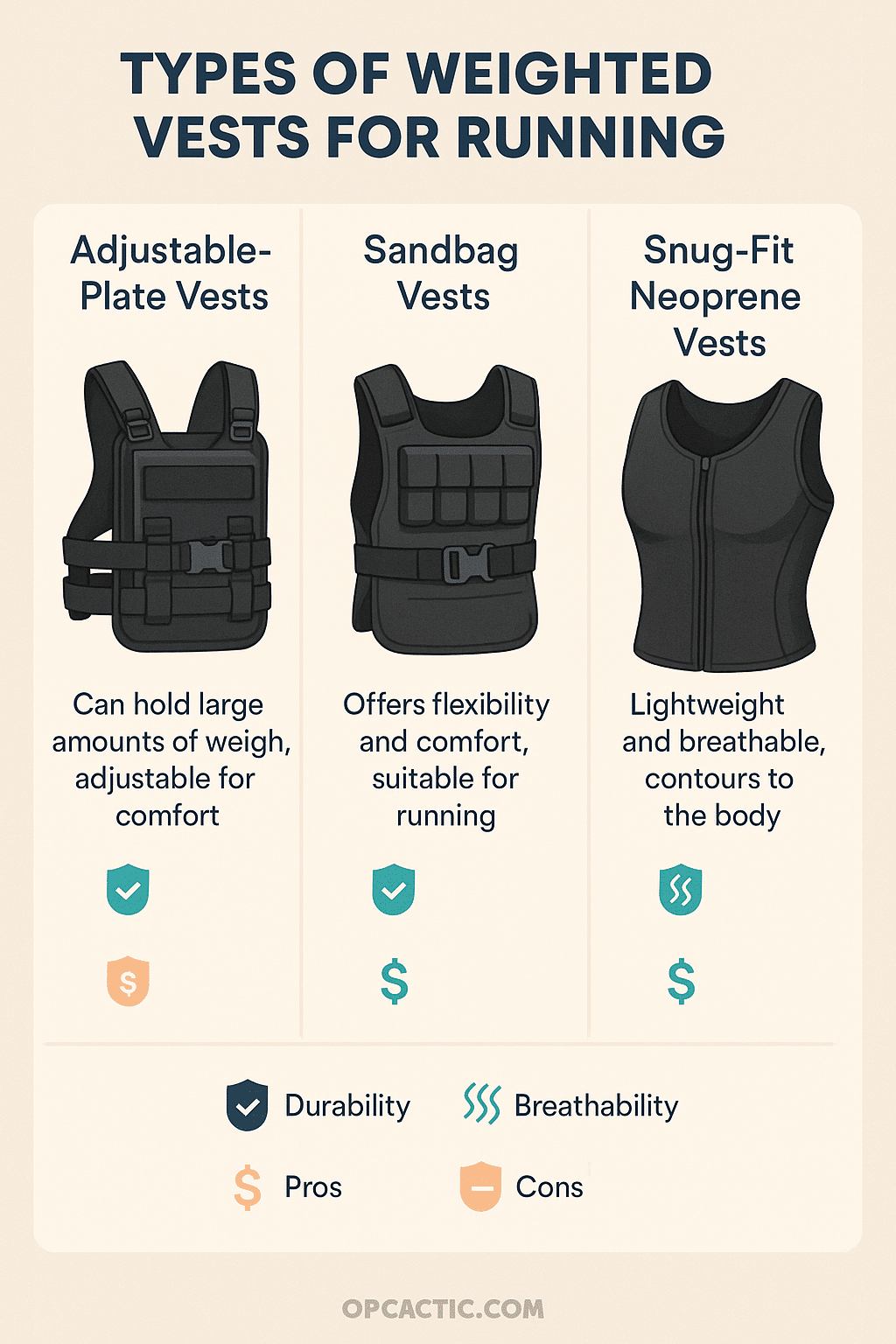 TYPES OF WEIGHTED VESTS FOR RUNNING

Adjustable-Plate Vests

Can hold large amounts of weigh, adjustable for comfort

$

Sandbag Vests

Offers flexibility and comfort, suitable for running

$

Snug-Fit Neoprene Vests

Lightweight and breathable, contours to the body

$

Durability
Breathability
$ Pros
Cons

OPCACTIC.COM