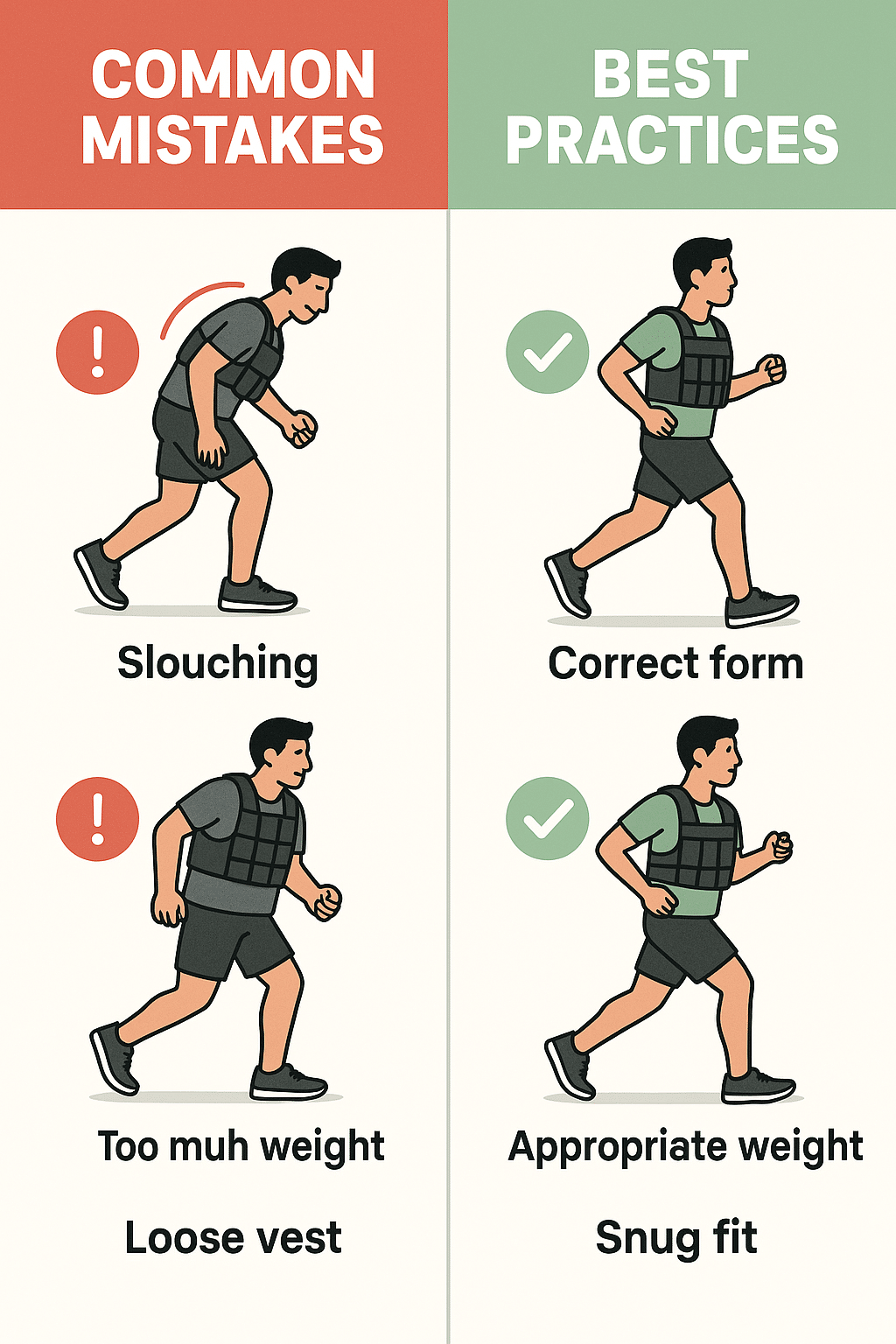 COMMON MISTAKES

!

Slouching

!

Too muh weight

Loose vest

BEST PRACTICES

Correct form

Appropriate weight

Snug fit