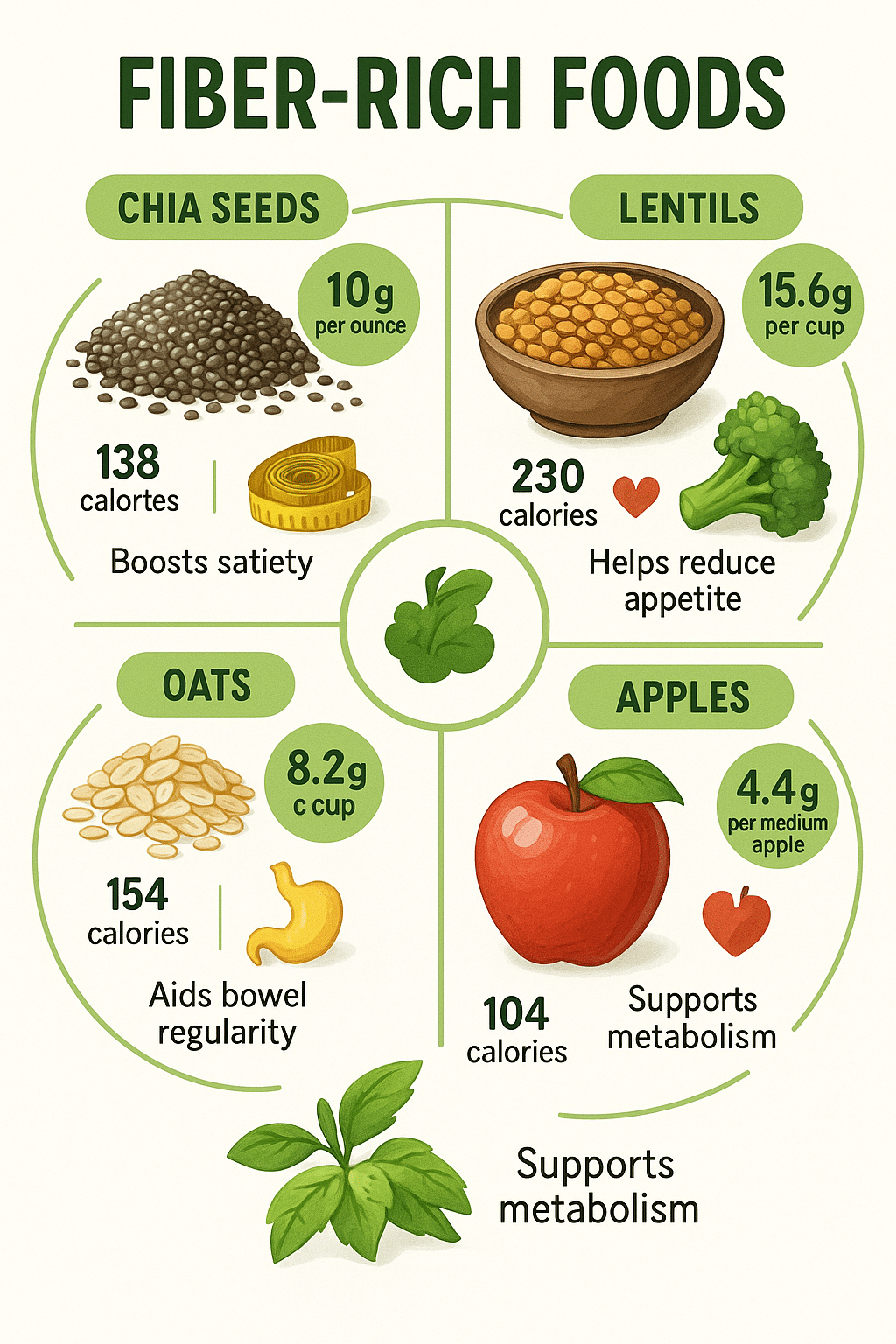 FIBER-RICH FOODS

CHIA SEEDS

10g per ounce

138 calortes

Boosts satiety

LENTILS

15.6g per cup

230 calories

Helps reduce appetite

OATS

8.2g c cup

154 calories

Aids bowel regularity

APPLES

4.4g per medium apple

104 calories

Supports metabolism

Supports metabolism